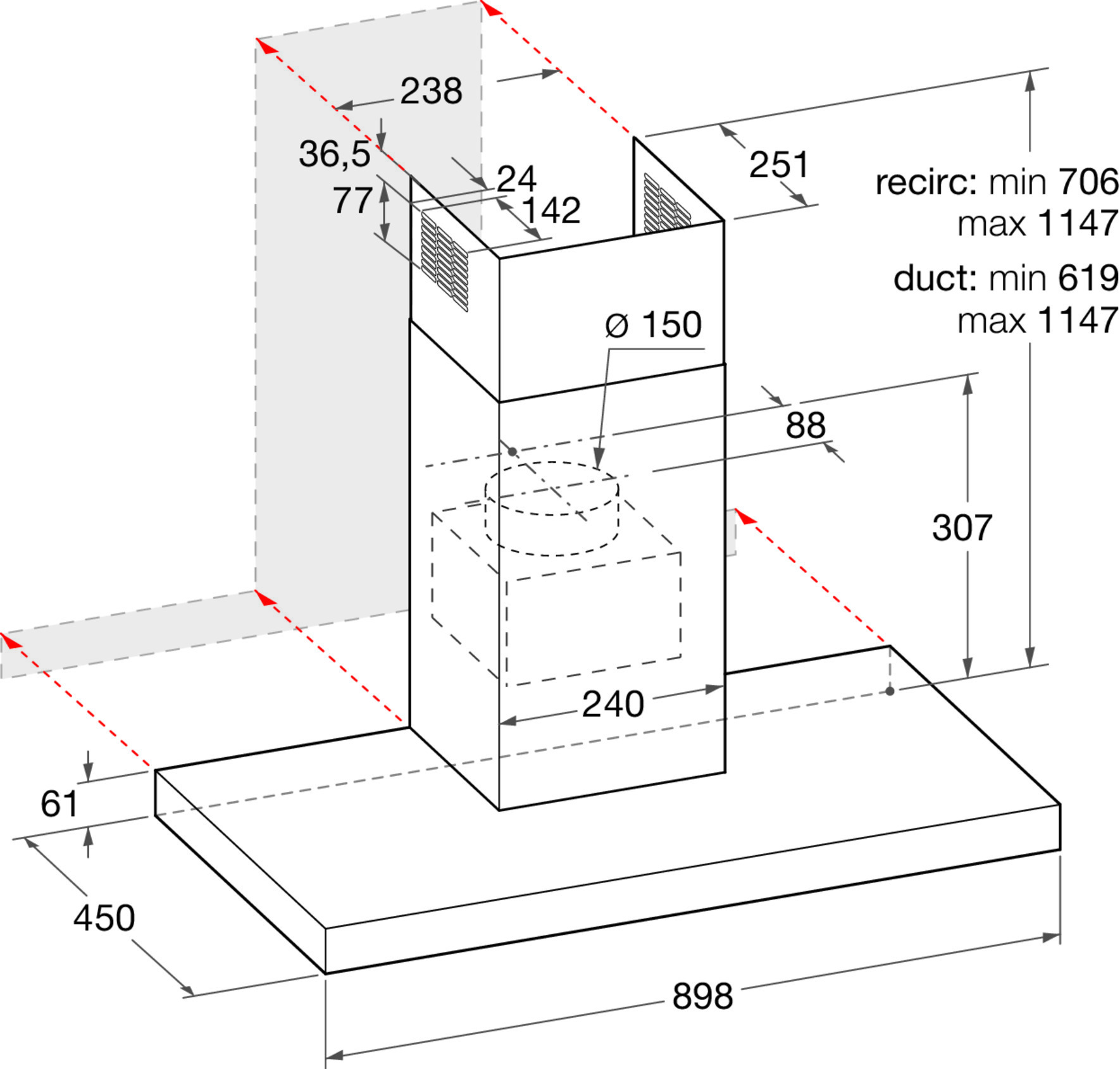 238
36,5
24
77
142
251
recirc: min 706
max 1147
duct: min 619
max 1147
Ø 150
88
307
240
61
450
898