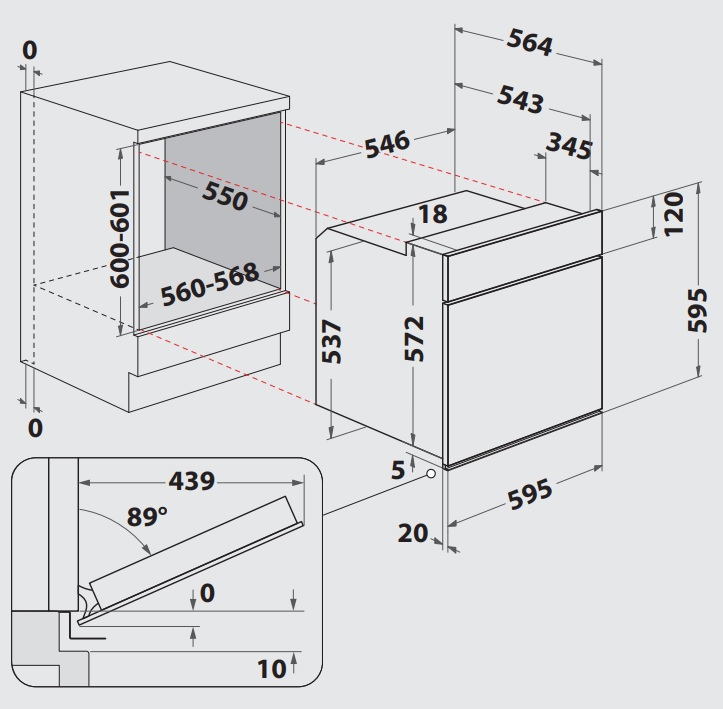 0
600-601
550
560-568
0
564
543
546
345
18
120
537
572
595
5
595
20
439
89°
0
10